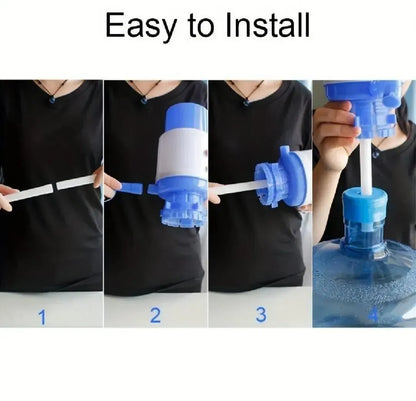 Easy to Install

1

2

3

4