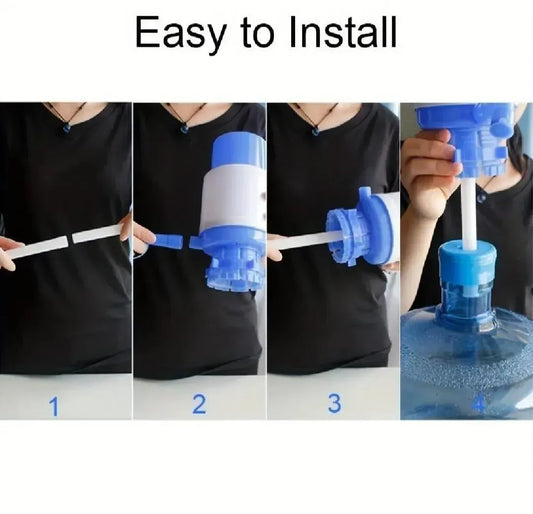 Easy to Install

1

2

3

4